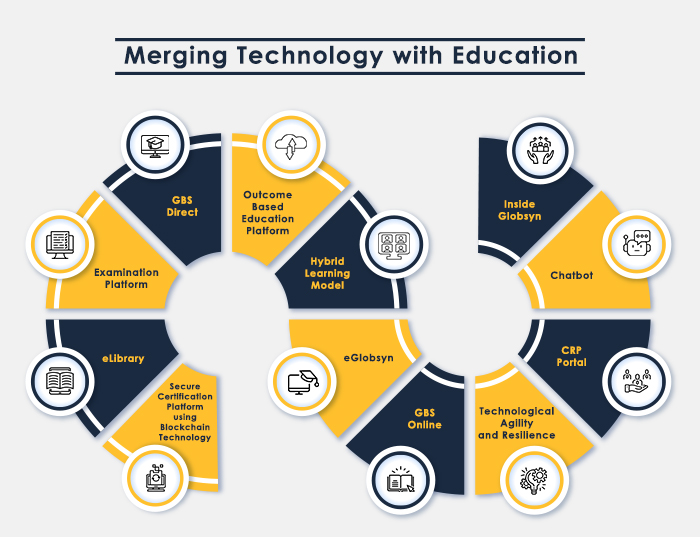 Merging Technology with Education

GBS Direct

Examination Platform

eLibrary

Secure Certification Platform using Blockchain Technology

Outcome Based Education Platform

Hybrid Learning Model

eGlobsyn

GBS Online

Inside Globsyn

Chatbot

CRP Portal

Technological Agility and Resilience